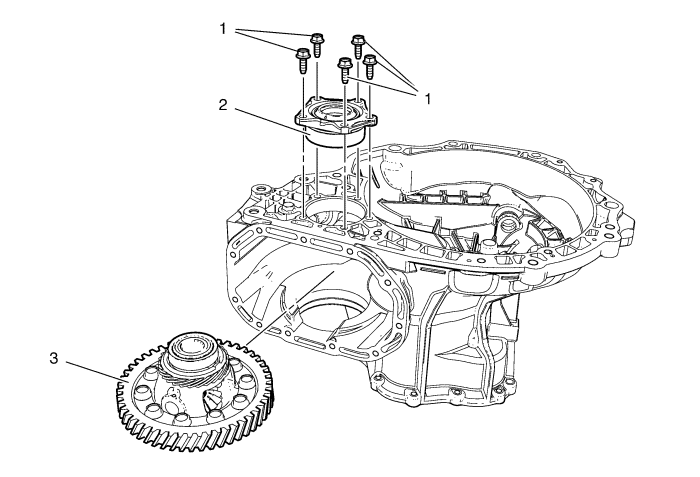 1
1
2
3