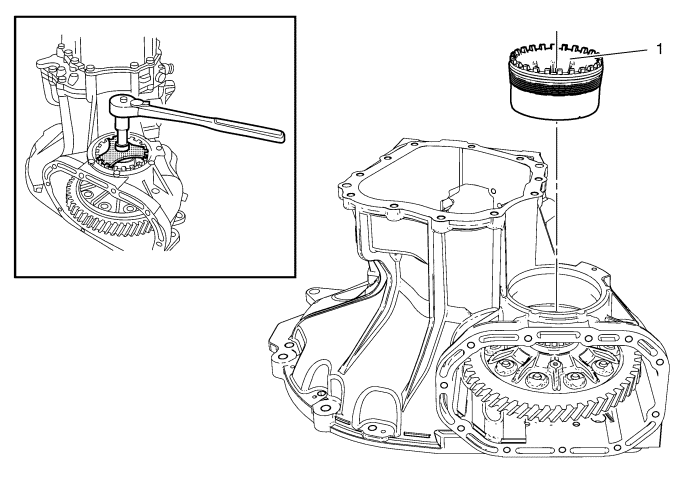 1