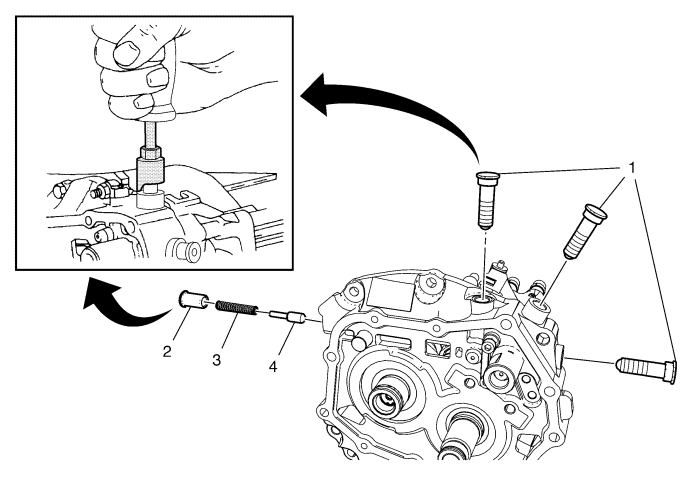 1
2
3
4