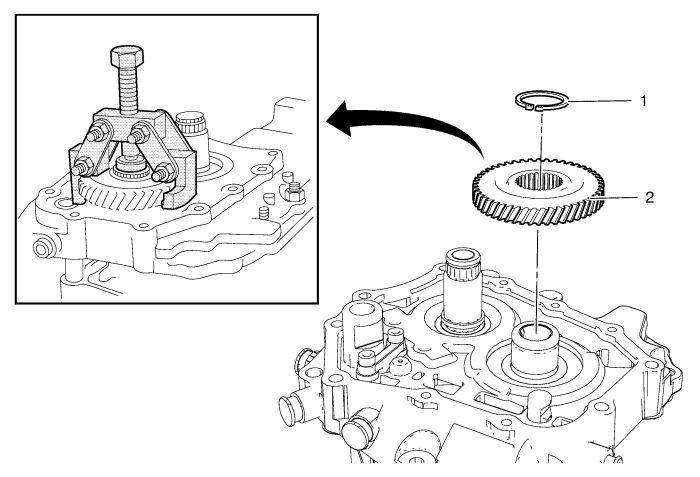 1

2