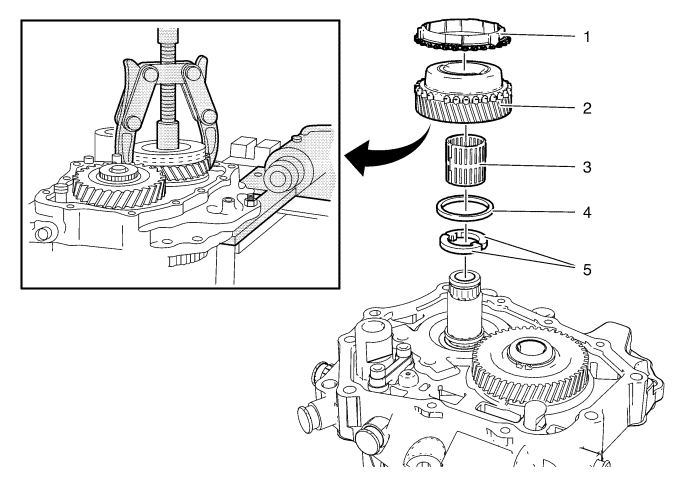 1
2
3
4
5