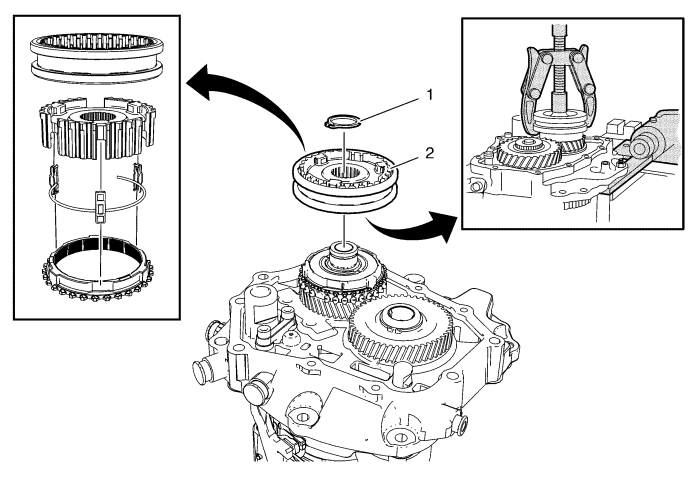 1
2