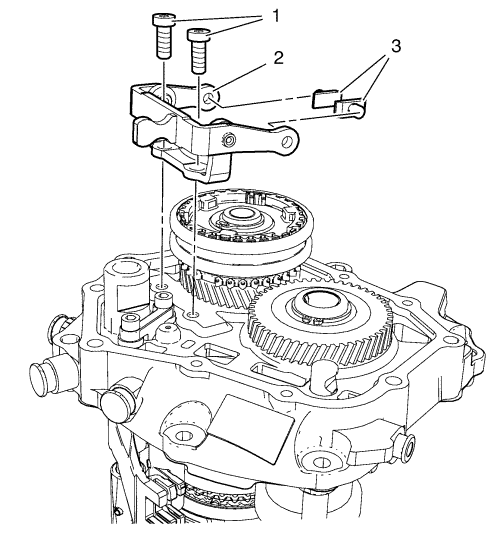 1
2
3