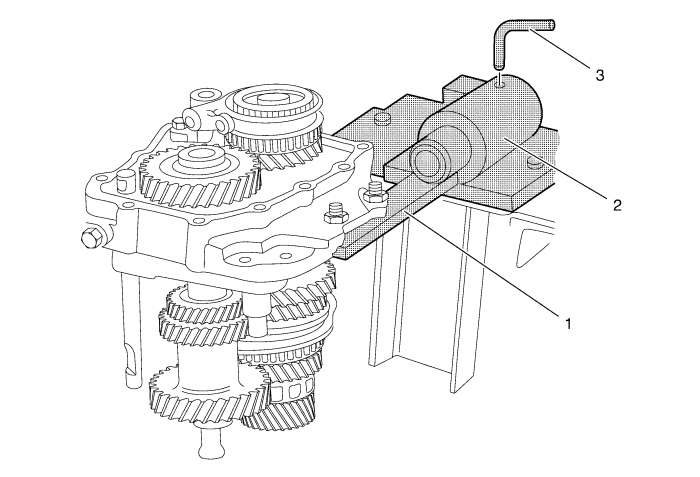 3
2
1