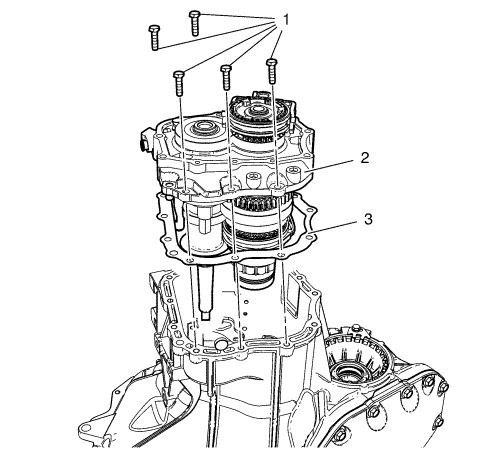 1
2
3