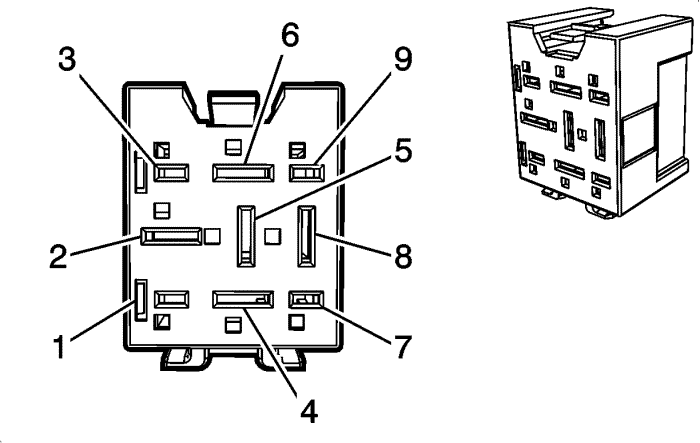 3
6
9
5
2
8
1
7
4