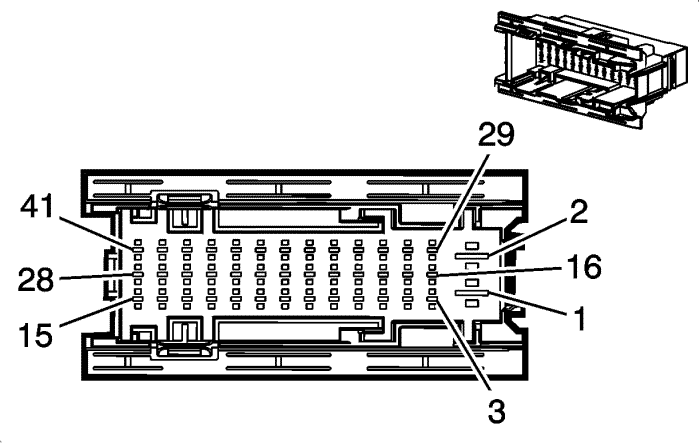 29
41
2
28
16
15
1
3