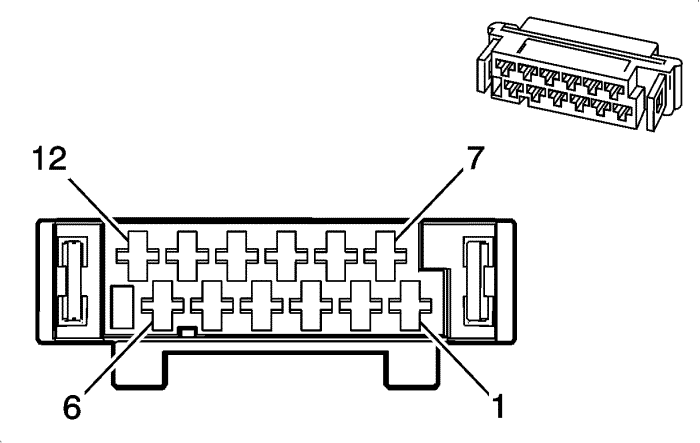 12
7
6
1