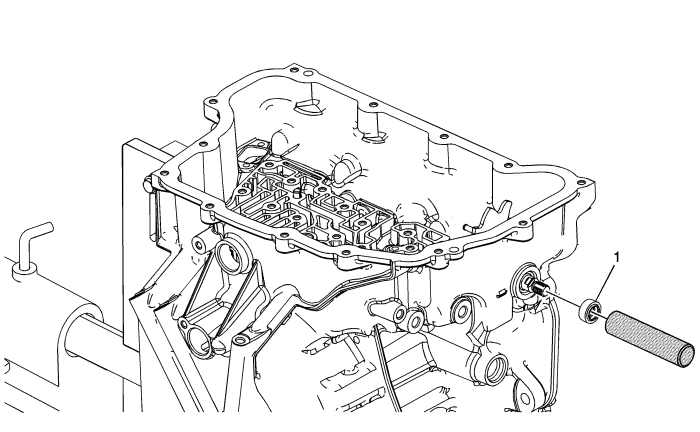 1