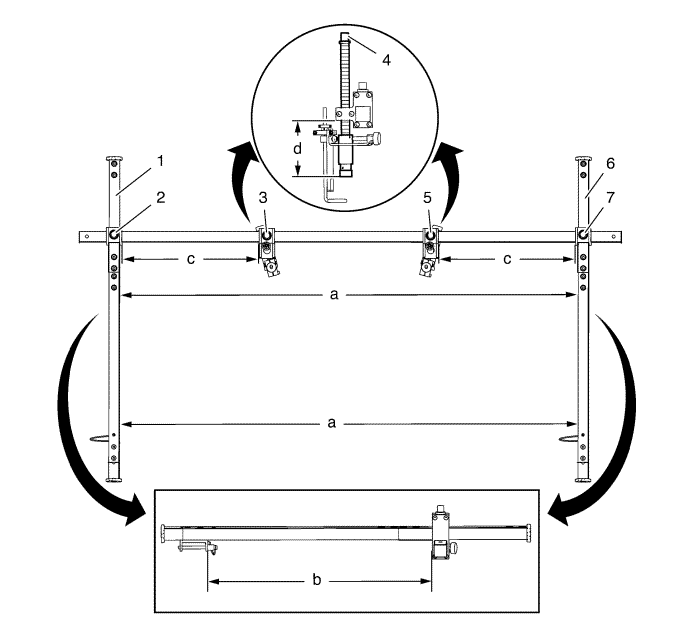 4
d
1
2
3
5
6
7
c
c
a
a
b