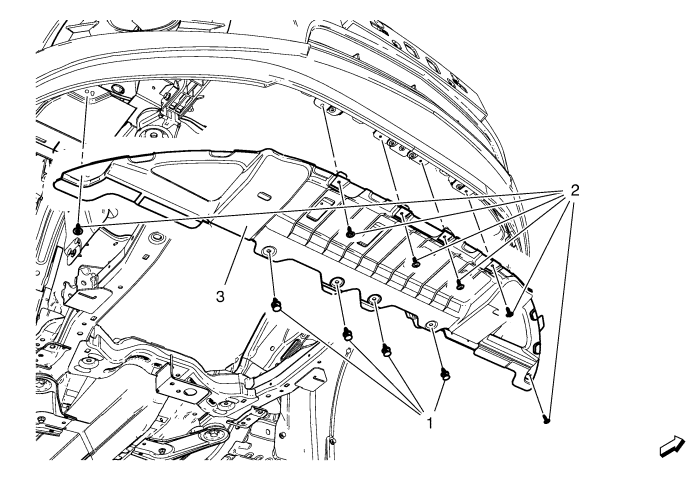 2
3
1