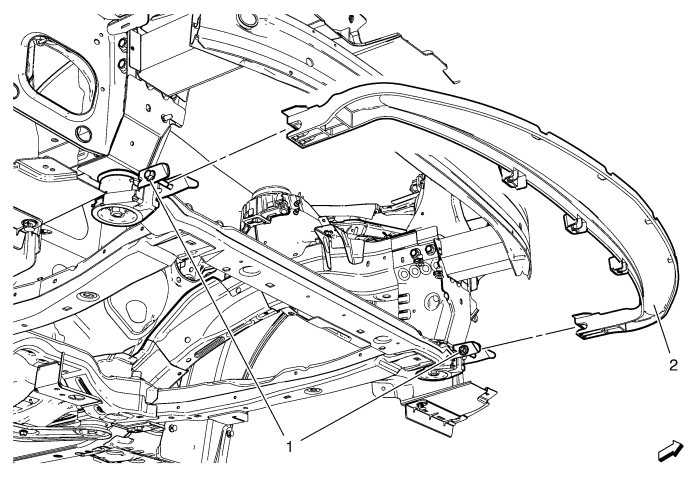 2

1