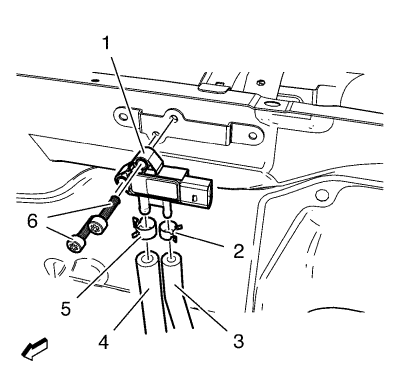 1
6
2
5
4
3