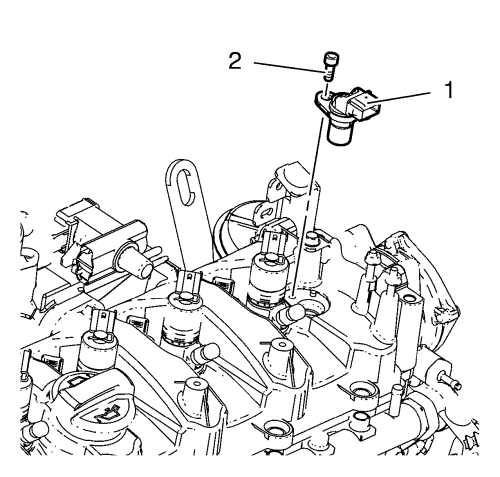 2
1