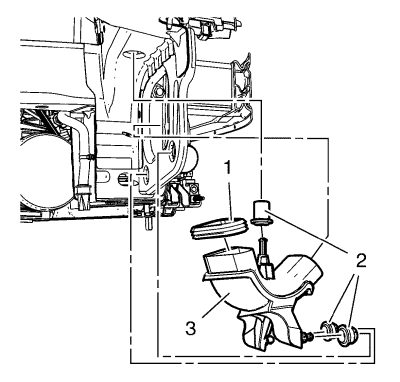 1
2
3