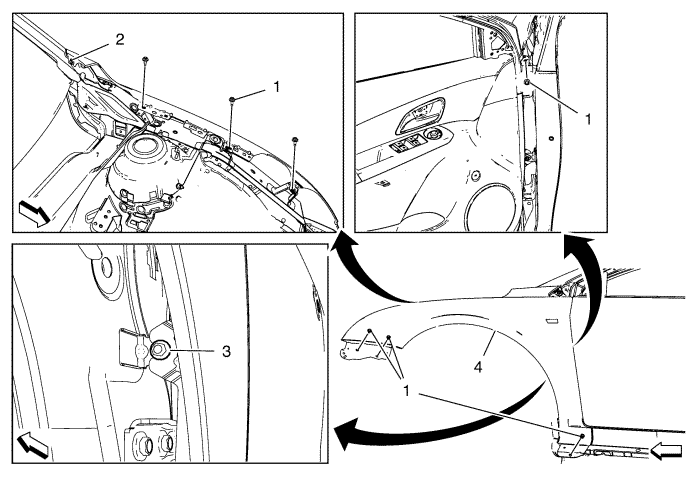 2
1
1
3
4
1