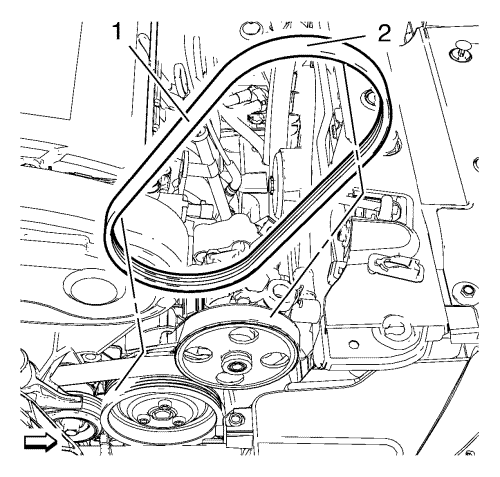 1
2