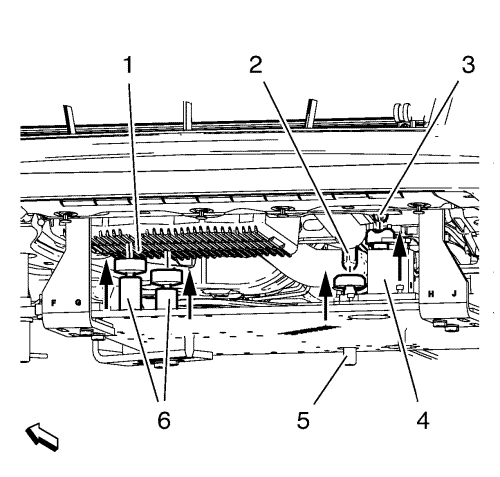 1
2
3
F G
H J
6
5
4