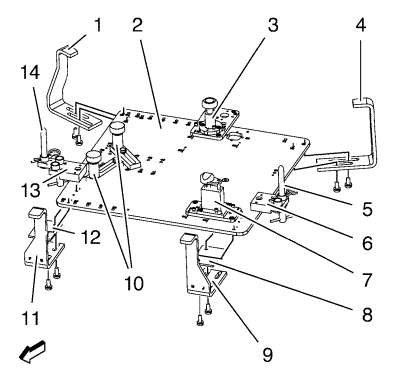 1
2
3
4
14
13
5
6
12
7
10
8
11
9