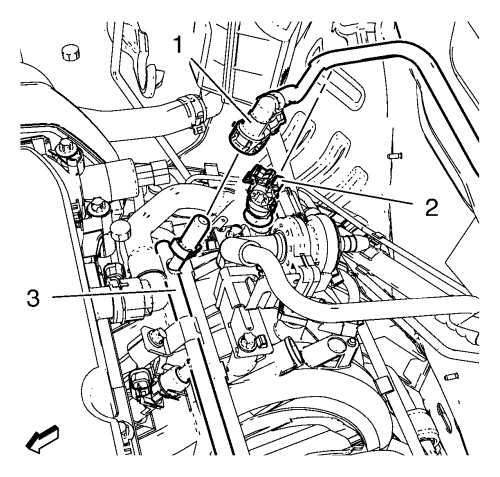 1
2
3