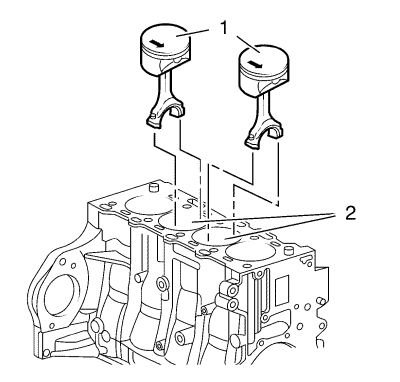 1
2