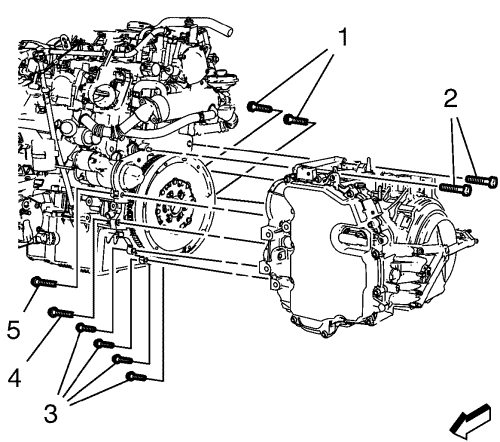 1
2
5
4
3