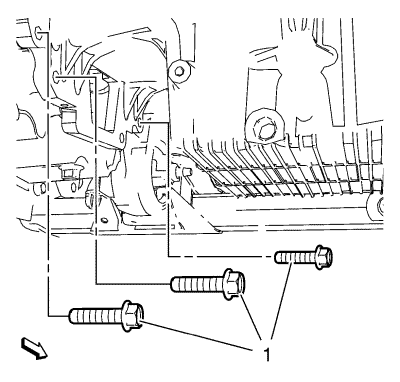 1