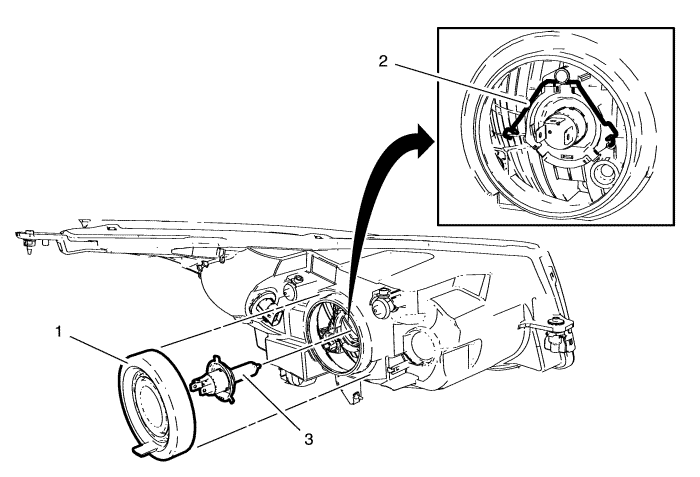 2
1
3