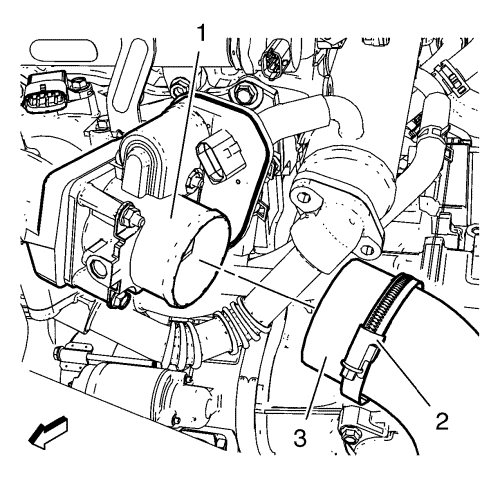 1
2
3