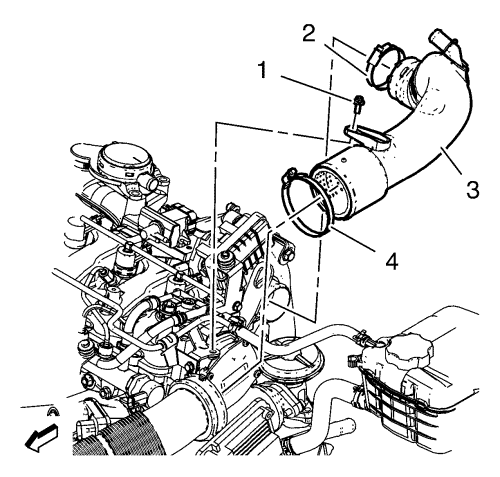 2
1
3
4