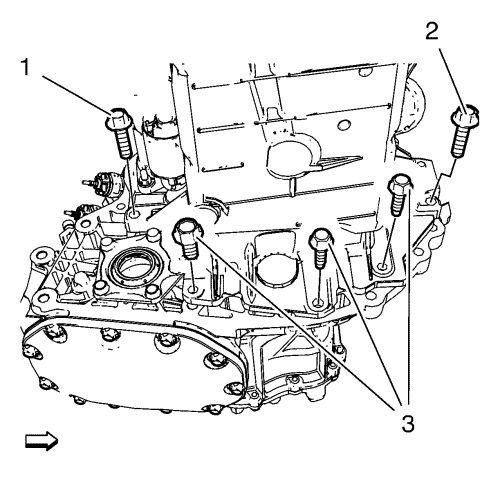 1
2
3