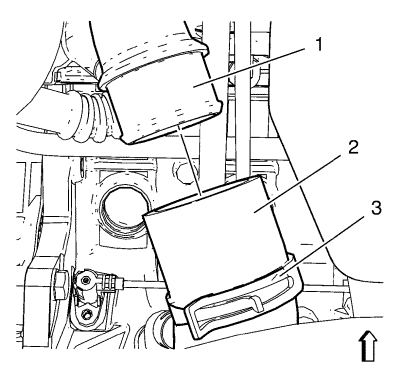 1
2
3