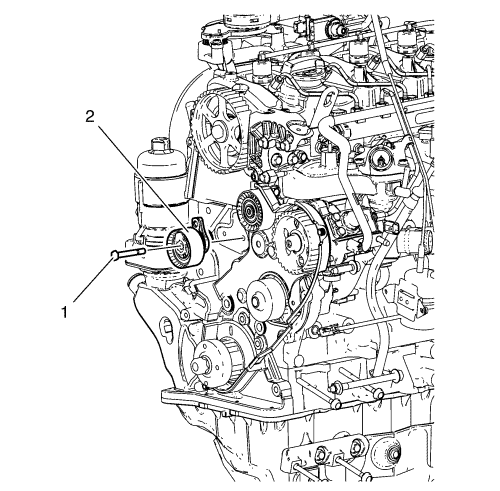 2
1