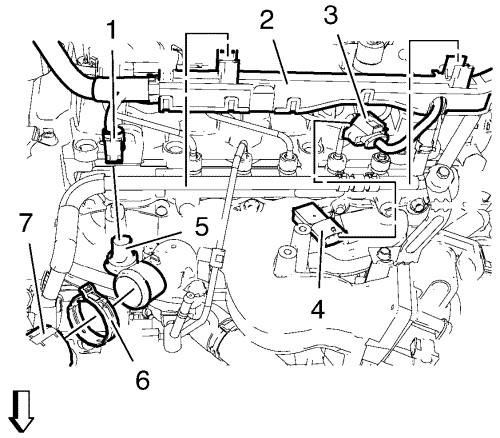 1
2
3
7
5
4
6