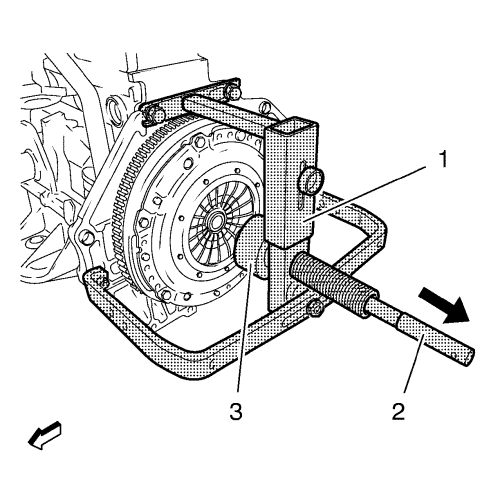 1

3

2