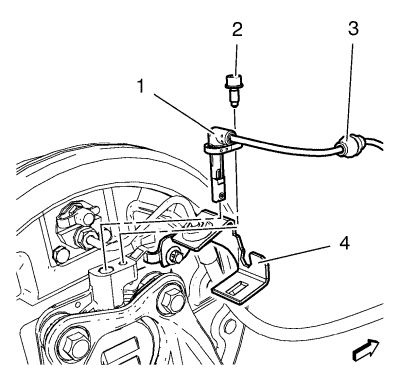 2
3
1
4