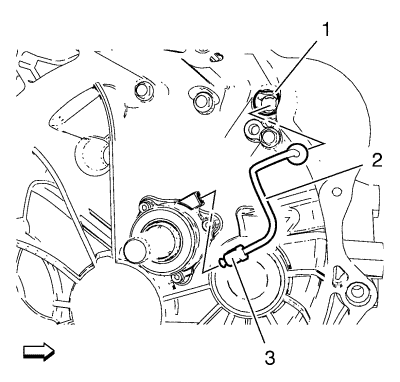 1
2
3