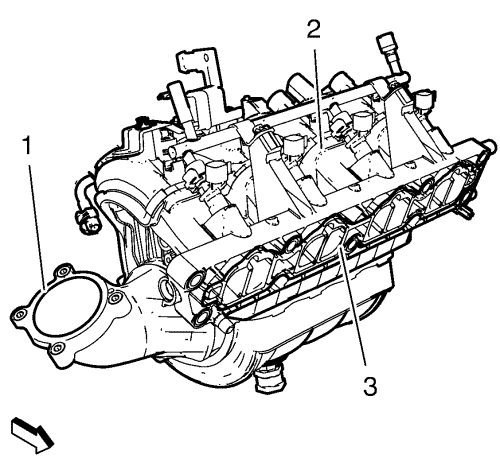 1
2
3