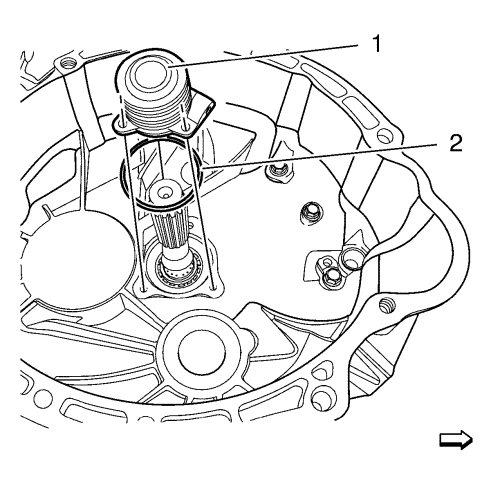 1
2