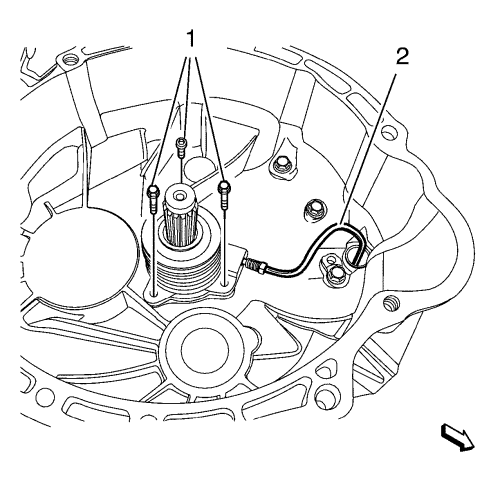 1
2