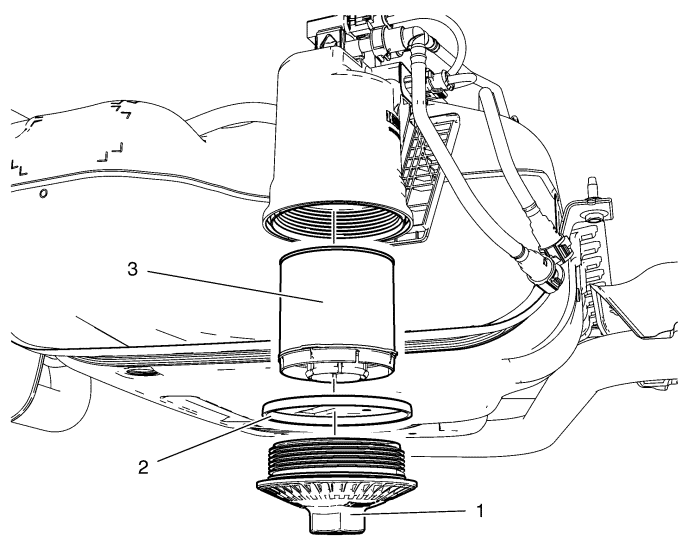 3
2
1