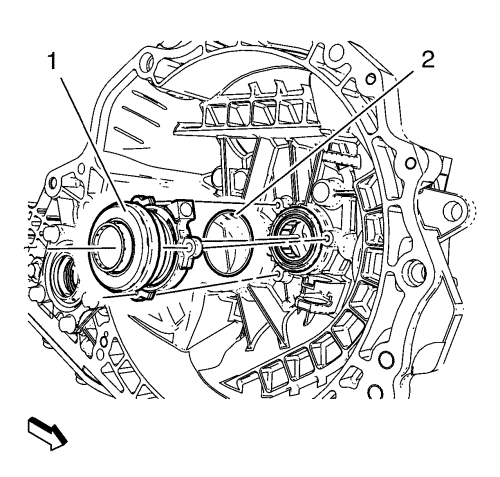 1
2