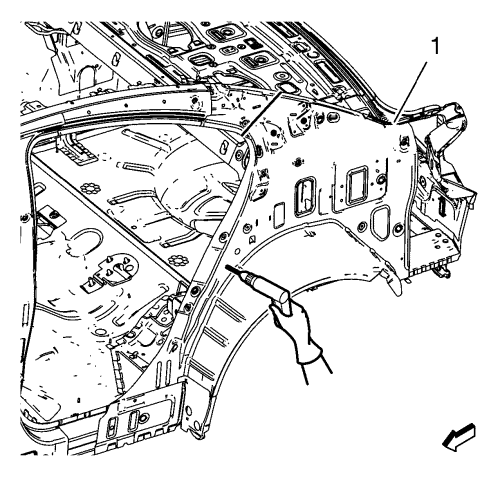 1