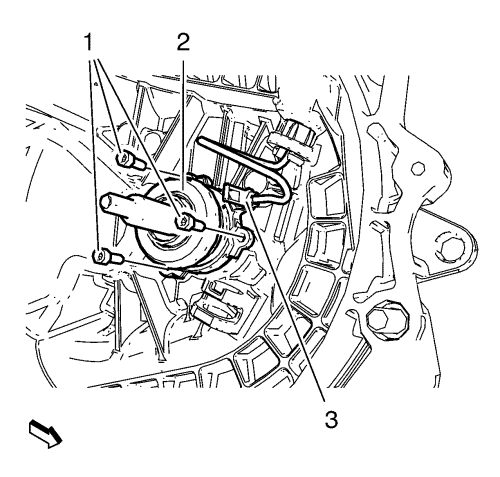 1
2
3