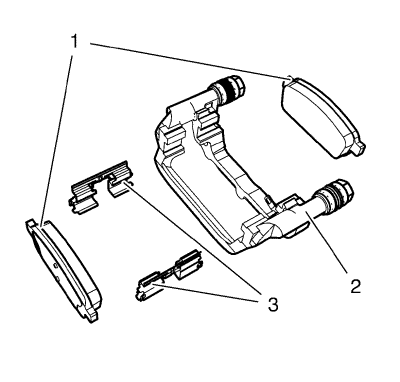 1
2
3