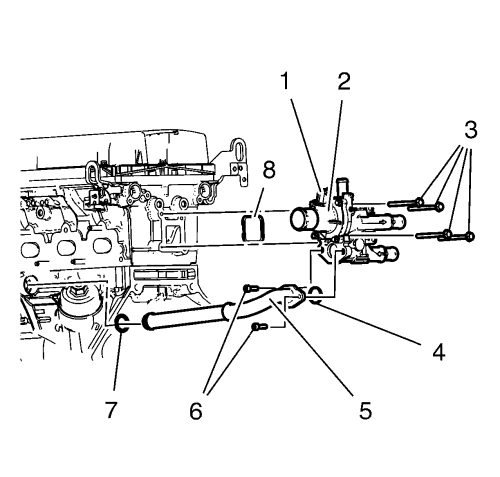 1
2
3
8
4
7
6
5