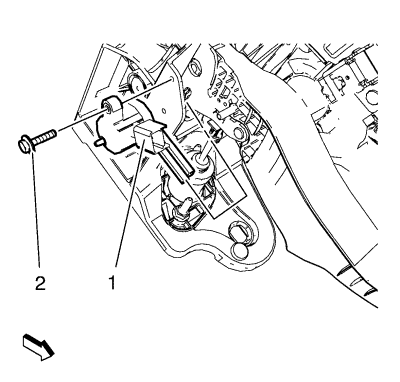 2
1