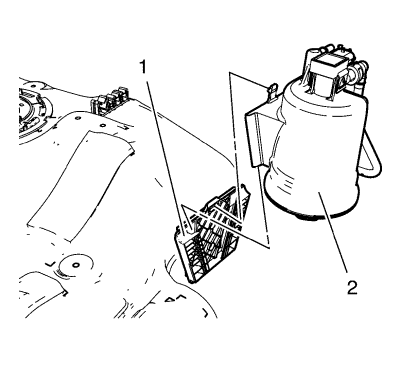 1

2