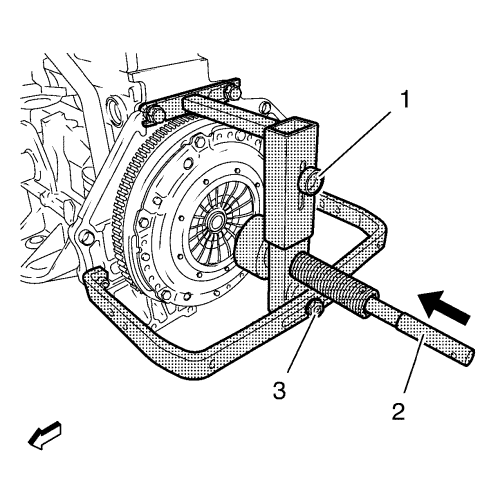 1
3
2