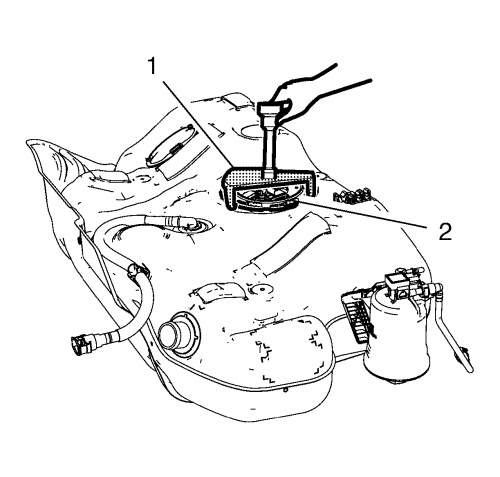 1
2